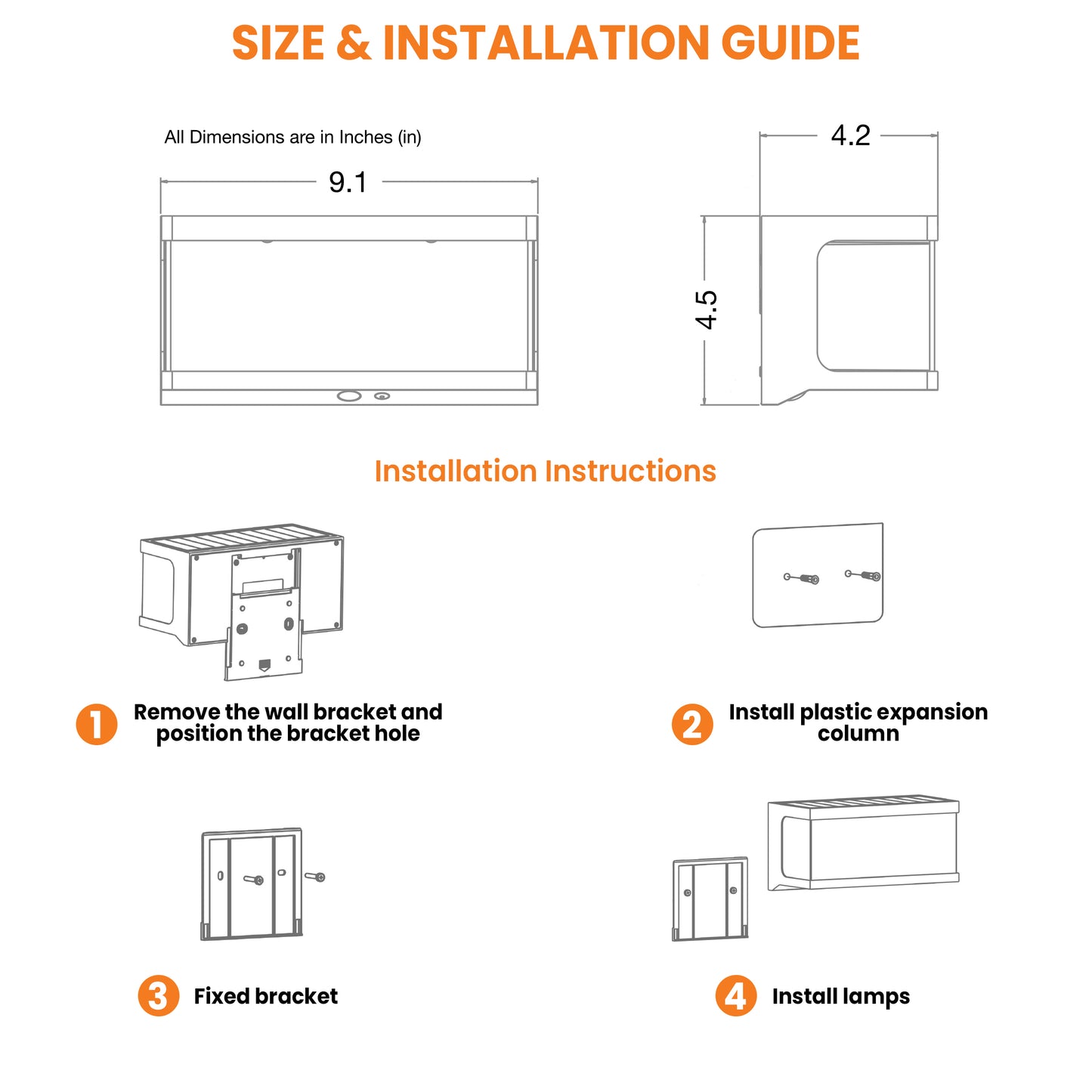 SIZE & INSTALLATION GUIDE

All Dimensions are in Inches (in)

9.1

4.2

4.5

Installation Instructions

1 Remove the wall bracket and position the bracket hole

2 Install plastic expansion column

3 Fixed bracket

4 Install lamps